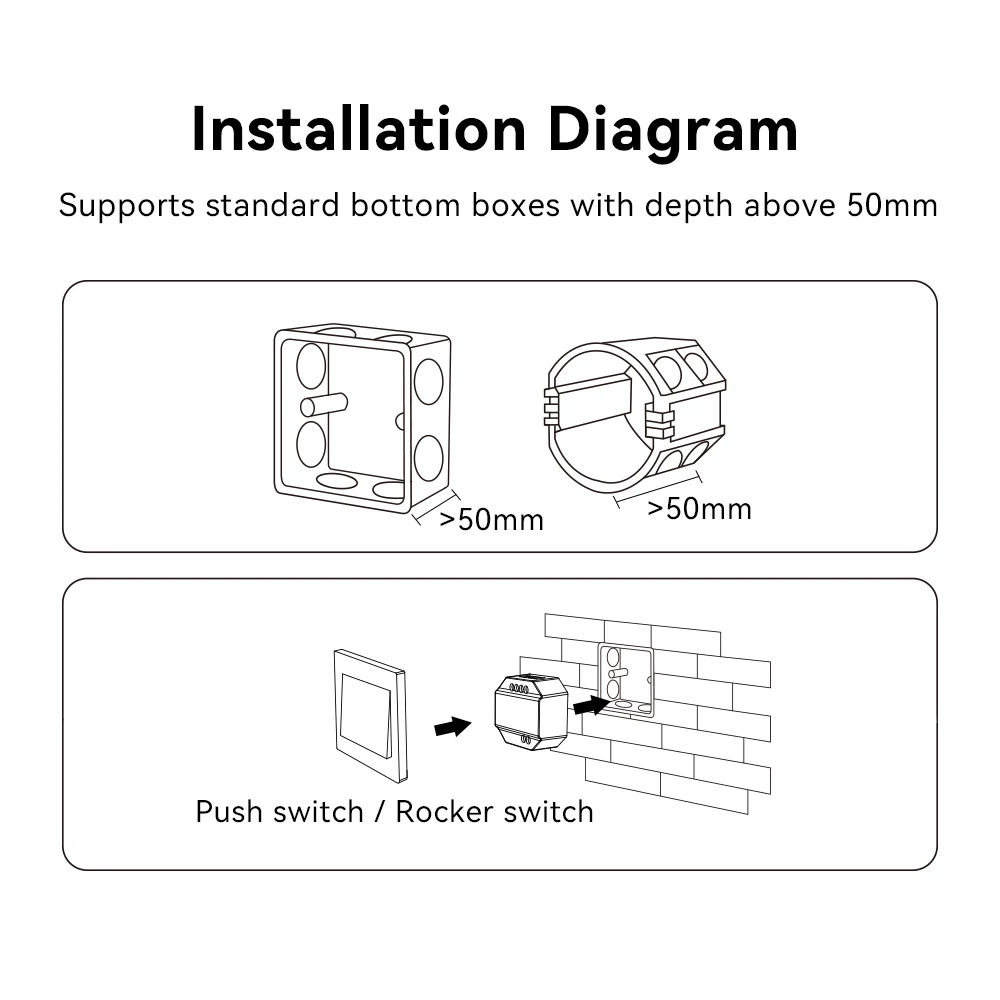 Installation Diagram

Supports standard bottom boxes with depth above 50mm

>50mm

>50mm

Push switch / Rocker switch